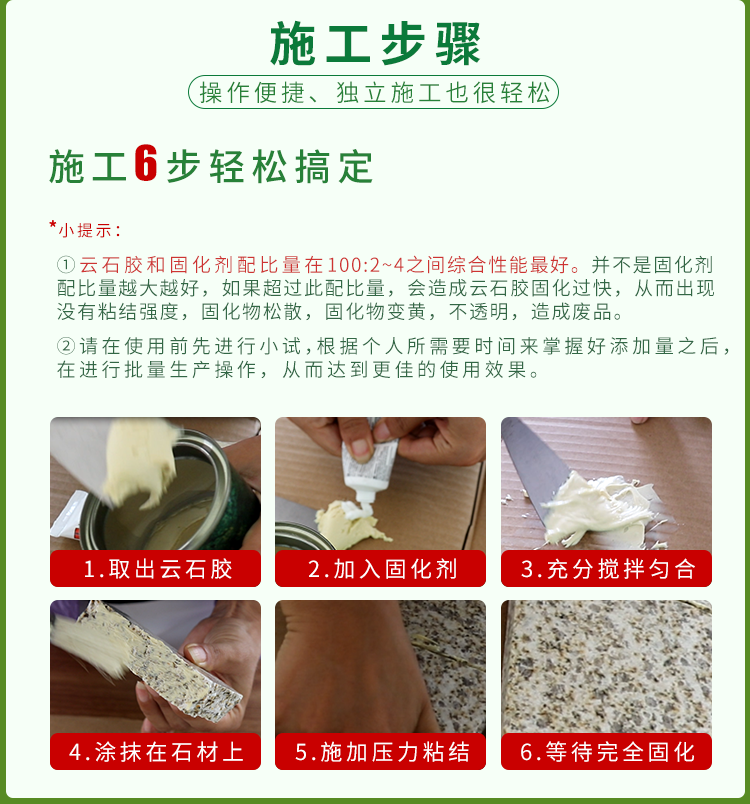 施工步骤

操作便捷、独立施工也很轻松

施工6步轻松搞定

*小提示：

①云石胶和固化剂配比量在100:2~4之间综合性能最好。并不是固化剂配比量越大越好，如果超过此配比量，会造成云石胶固化过快，从而出现没有粘结强度，固化物松散，固化物变黄，不透明，造成废品。

②请在使用前先进行小试，根据个人所需要时间来掌握好添加量之后，在进行批量生产操作，从而达到更佳的使用效果。

1.取出云石胶

2.加入固化剂

3.充分搅拌匀合

4.涂抹在石材上

5.施加压力粘结

6.等待完全固化